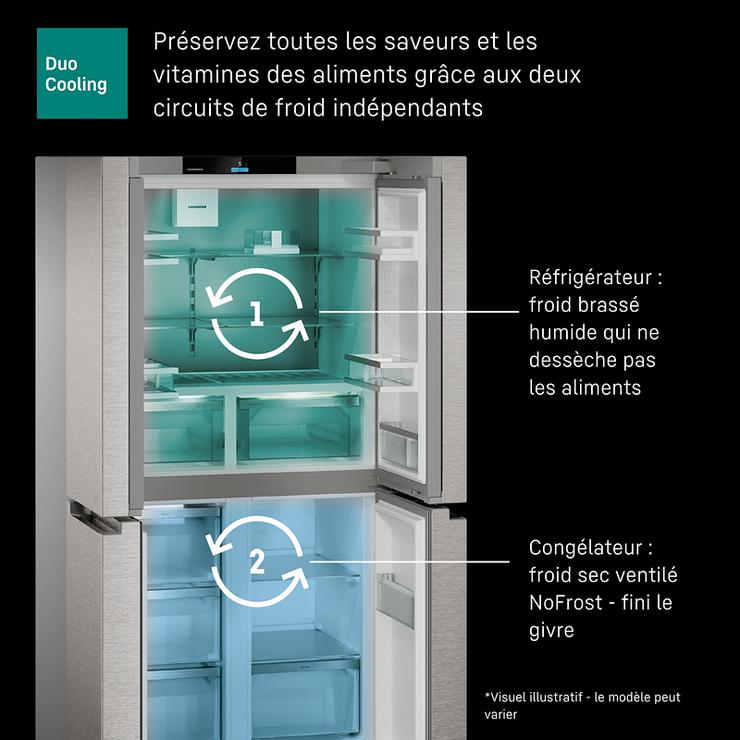 Duo Cooling

Préservez toutes les saveurs et les vitamines des aliments grâce aux deux circuits de froid indépendants

1

Réfrigérateur : froid brassé humide qui ne dessèche pas les aliments

2

Congélateur : froid sec ventilé NoFrost - fini le givre

*Visuel illustratif - le modèle peut varier