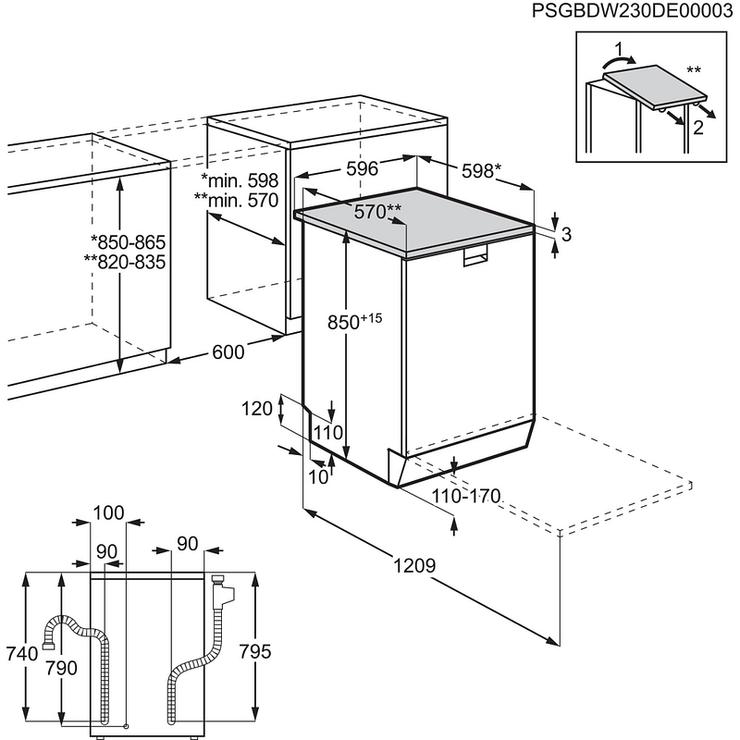 PSGBDW230DE00003

1
**
2

*min. 598
**min. 570

596
598*
570**
3

*850-865
**820-835

$850^{+15}$

600

120
110
10

110-170

1209

100
90
90

740
790
795